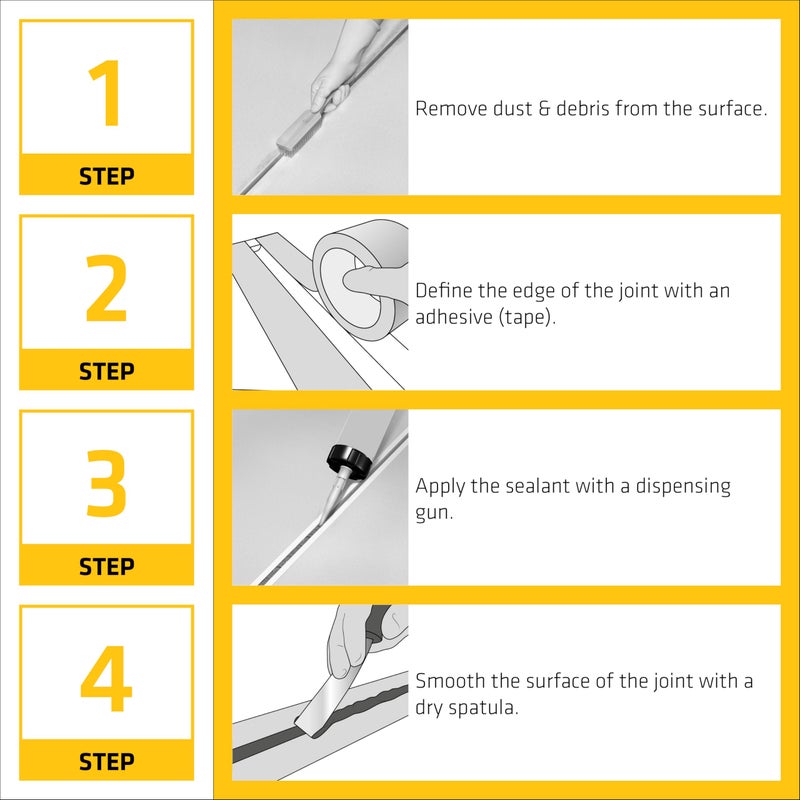 1
STEP

Remove dust & debris from the surface.

2
STEP

Define the edge of the joint with an adhesive (tape).

3
STEP

Apply the sealant with a dispensing gun.

4
STEP

Smooth the surface of the joint with a dry spatula.